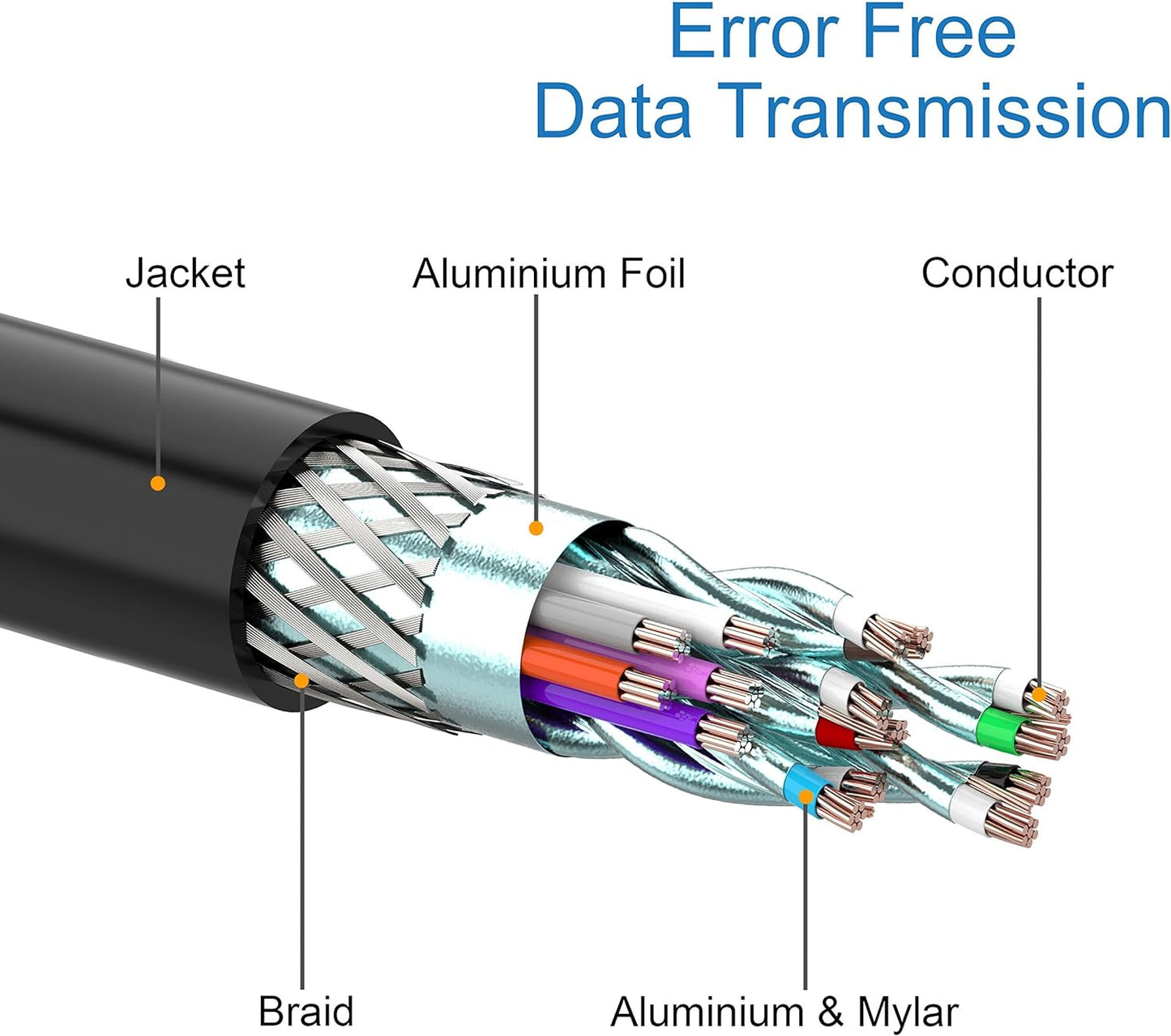 Error Free
Data Transmission

Jacket

Aluminium Foil

Conductor

Braid

Aluminium & Mylar